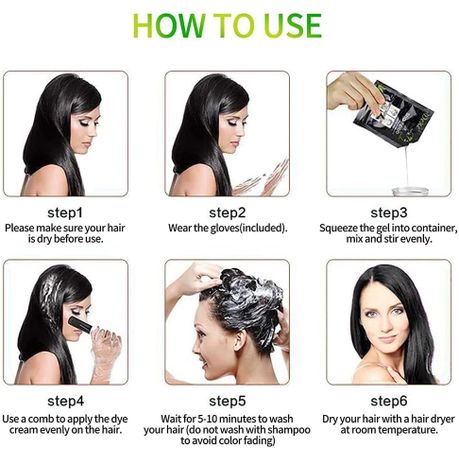 HOW TO USE

step1
Please make sure your hair is dry before use.

step2
Wear the gloves(included).

step3
Squeeze the gel into container, mix and stir evenly.

step4
Use a comb to apply the dye cream evenly on the hair.

step5
Wait for 5-10 minutes to wash your hair (do not wash with shampoo to avoid color fading)

step6
Dry your hair with a hair dryer at room temperature.